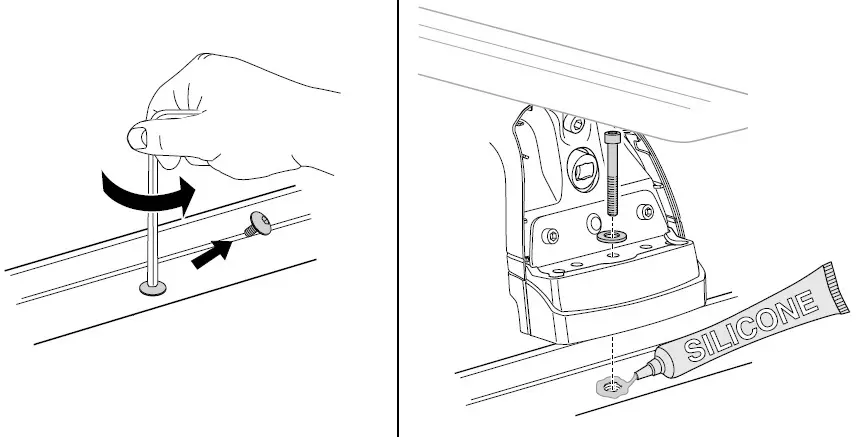 SILICONE