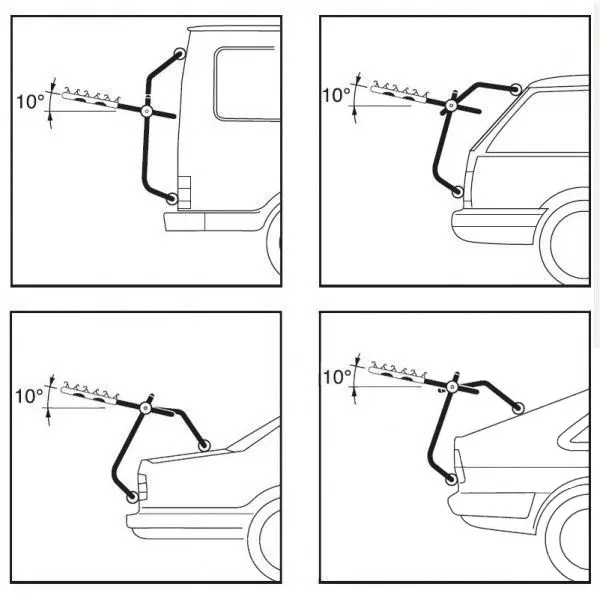 10°

10°

10°

10°