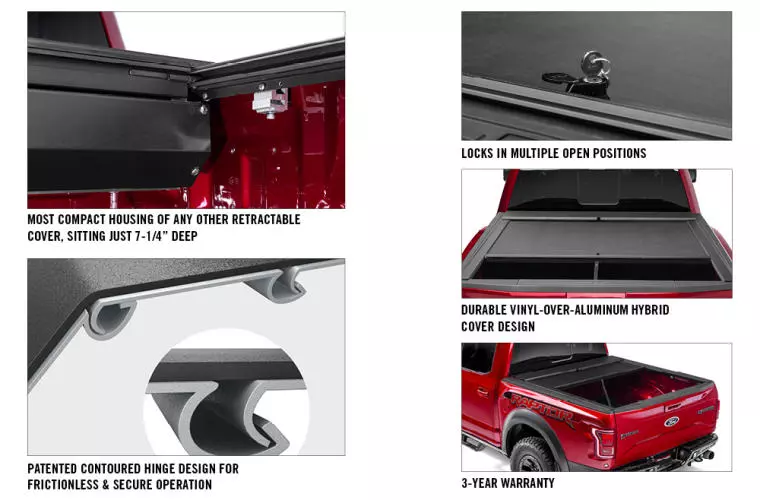 MOST COMPACT HOUSING OF ANY OTHER RETRACTABLE COVER, SITTING JUST 7-1/4" DEEP

PATENTED CONTOURED HINGE DESIGN FOR FRICTIONLESS & SECURE OPERATION

LOCKS IN MULTIPLE OPEN POSITIONS

DURABLE VINYL-OVER-ALUMINUM HYBRID COVER DESIGN

RAPTOR

3-YEAR WARRANTY