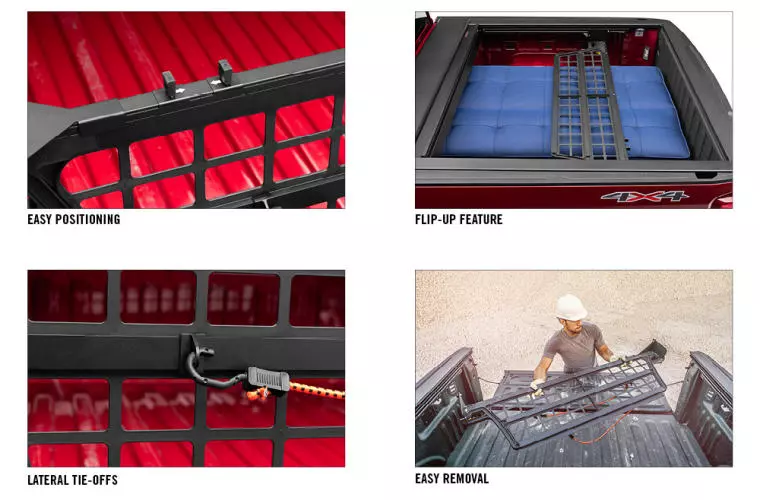 EASY POSITIONING

FLIP-UP FEATURE

4X4

LATERAL TIE-OFFS

EASY REMOVAL