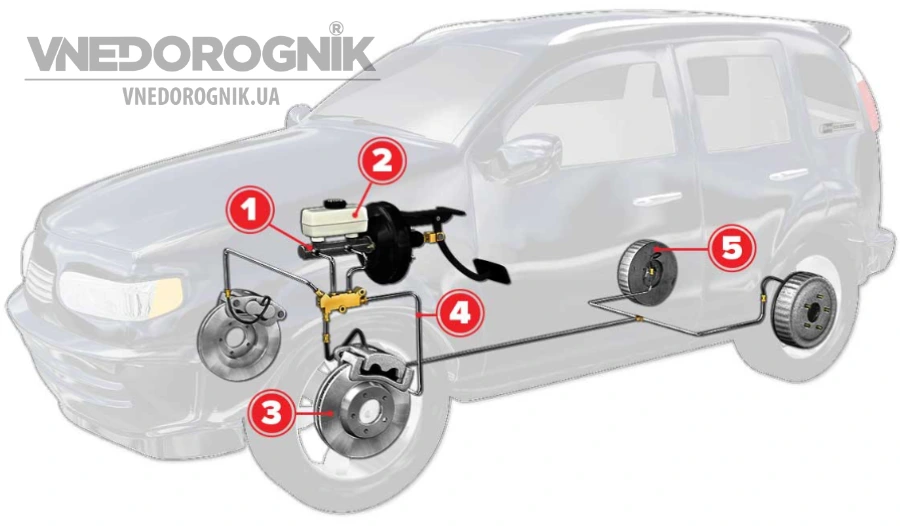 VNEDOROGNIK®
VNEDOROGNIK.UA

1
2
3
4
5