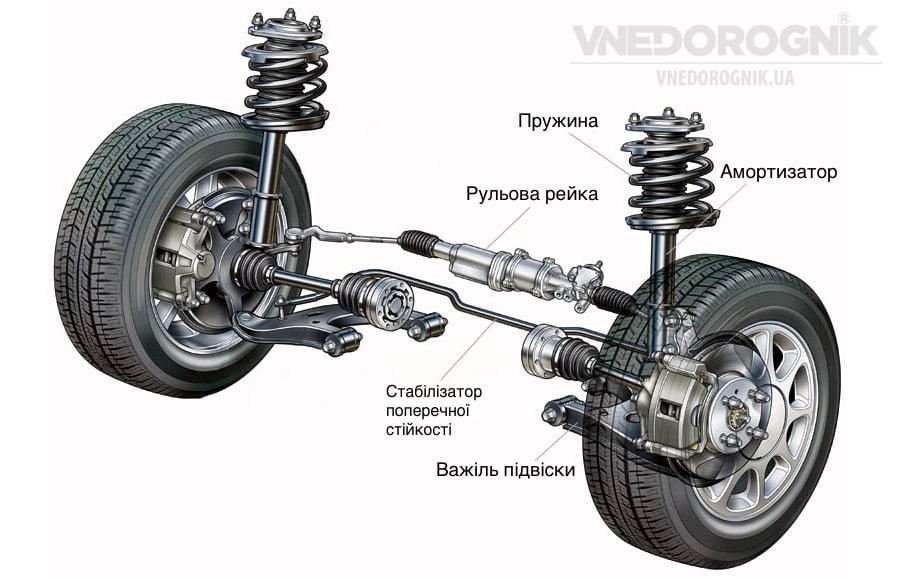 VNEDOROGNIK®
VNEDOROGNIK.UA

Пружина

Амортизатор

Рульова рейка

Стабілізатор поперечної стійкості

Важіль підвіски